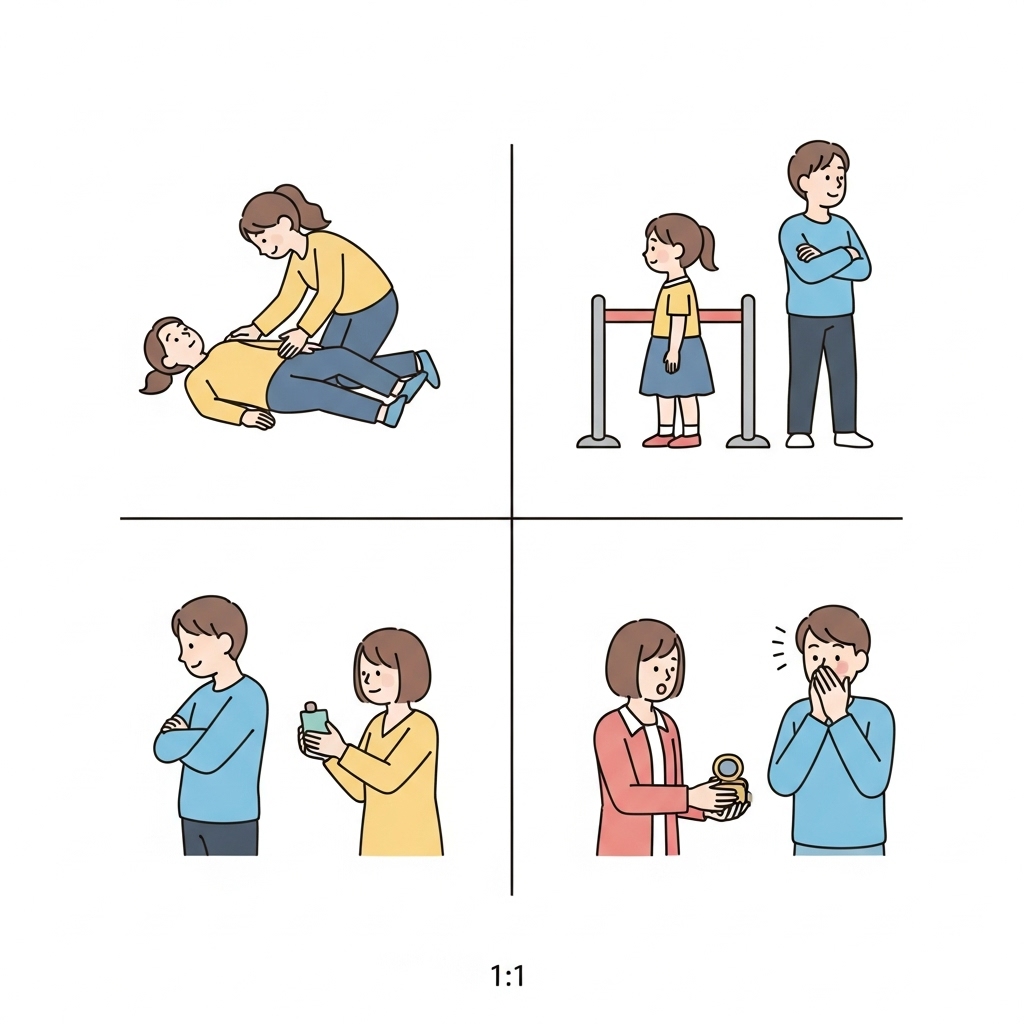 1:1